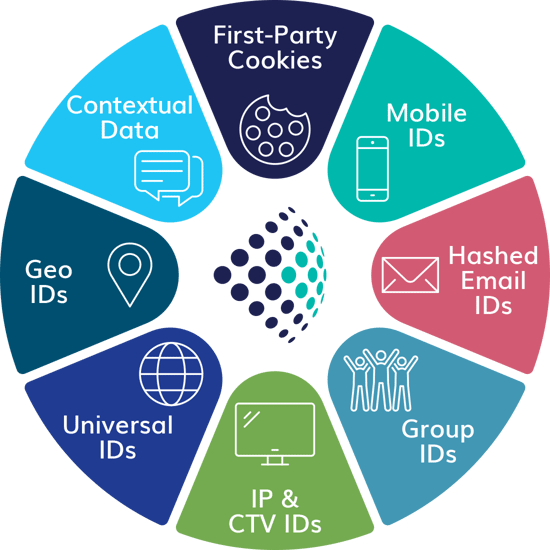 First-Party Cookies

Mobile IDs

Hashed Email IDs

Group IDs

IP & CTV IDs

Universal IDs

Geo IDs

Contextual Data